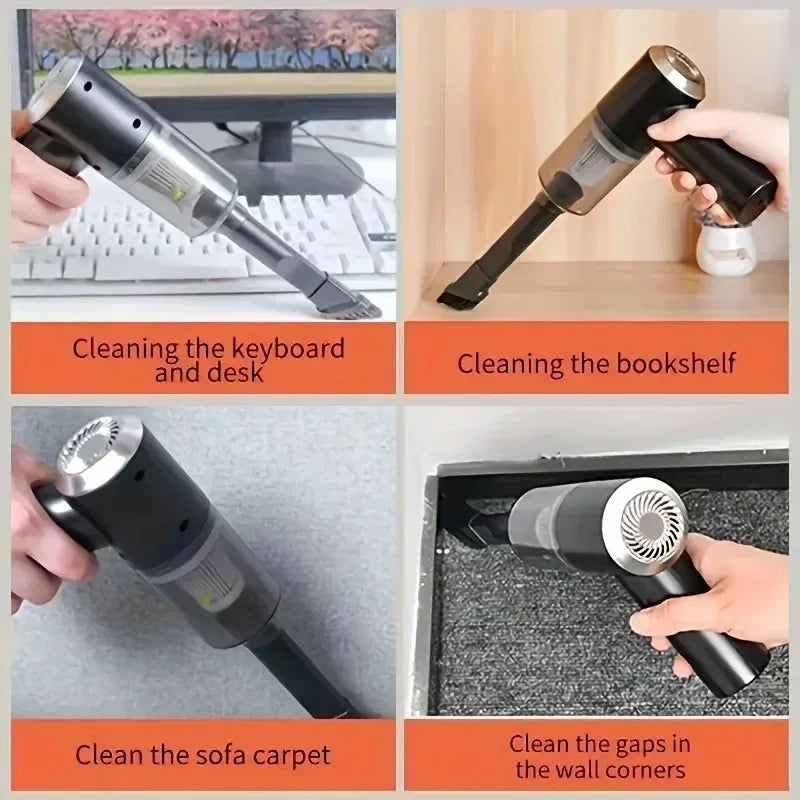 Cleaning the keyboard and desk

Cleaning the bookshelf

Clean the sofa carpet

Clean the gaps in the wall corners